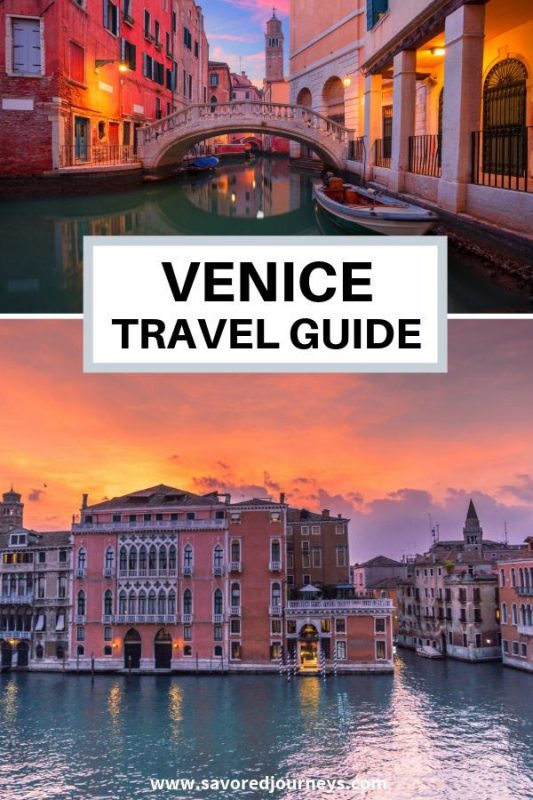 VENICE
TRAVEL GUIDE

www.savoredjourneys.com